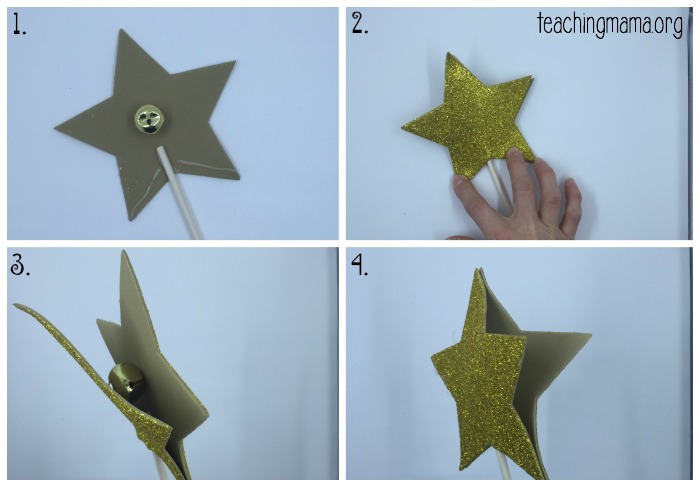 1.

2.

teachingmama.org

3.

4.